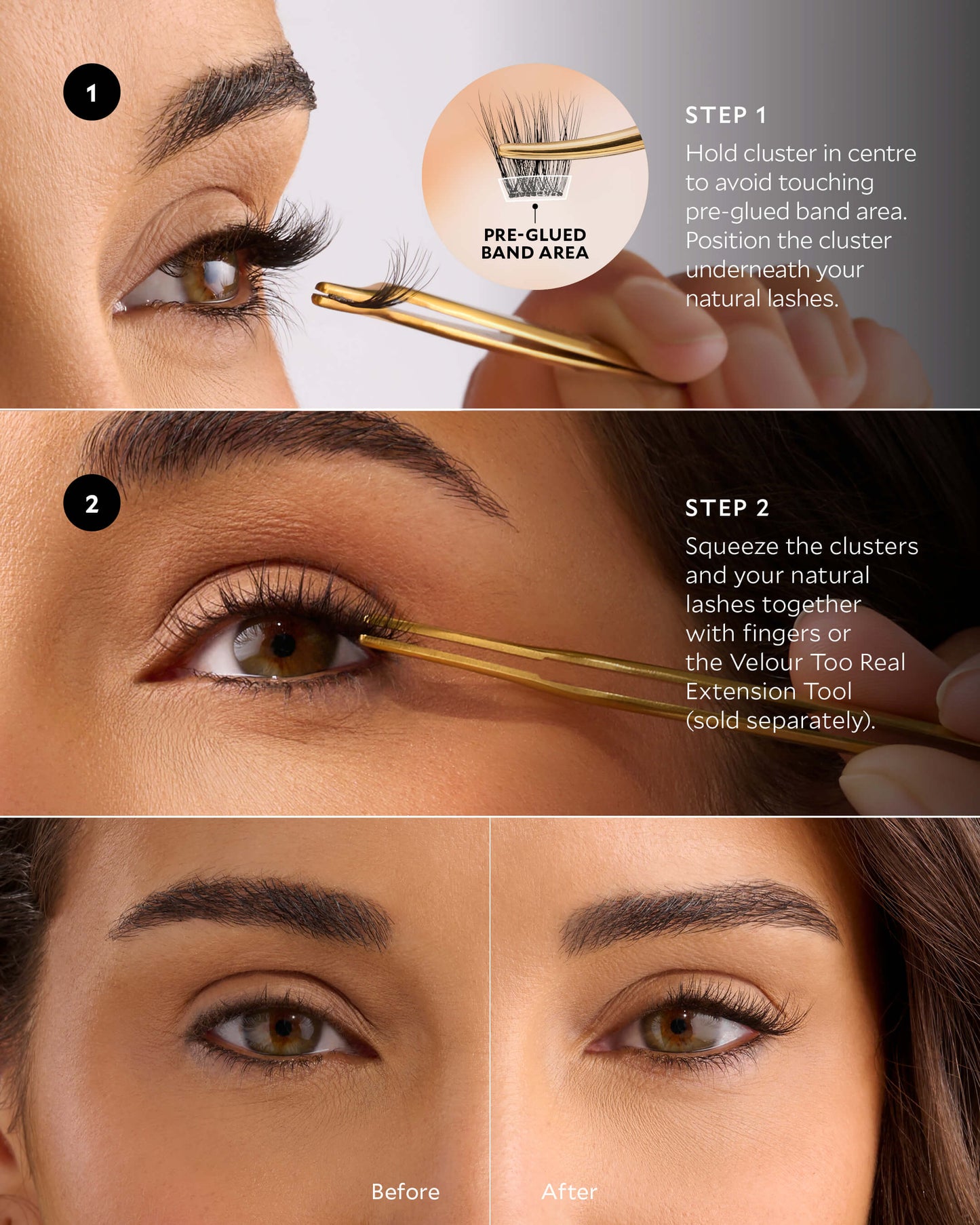 1

PRE-GLUED BAND AREA

STEP 1

Hold cluster in centre to avoid touching pre-glued band area. Position the cluster underneath your natural lashes.

2

STEP 2

Squeeze the clusters and your natural lashes together with fingers or the Velour Too Real Extension Tool (sold separately).

Before

After