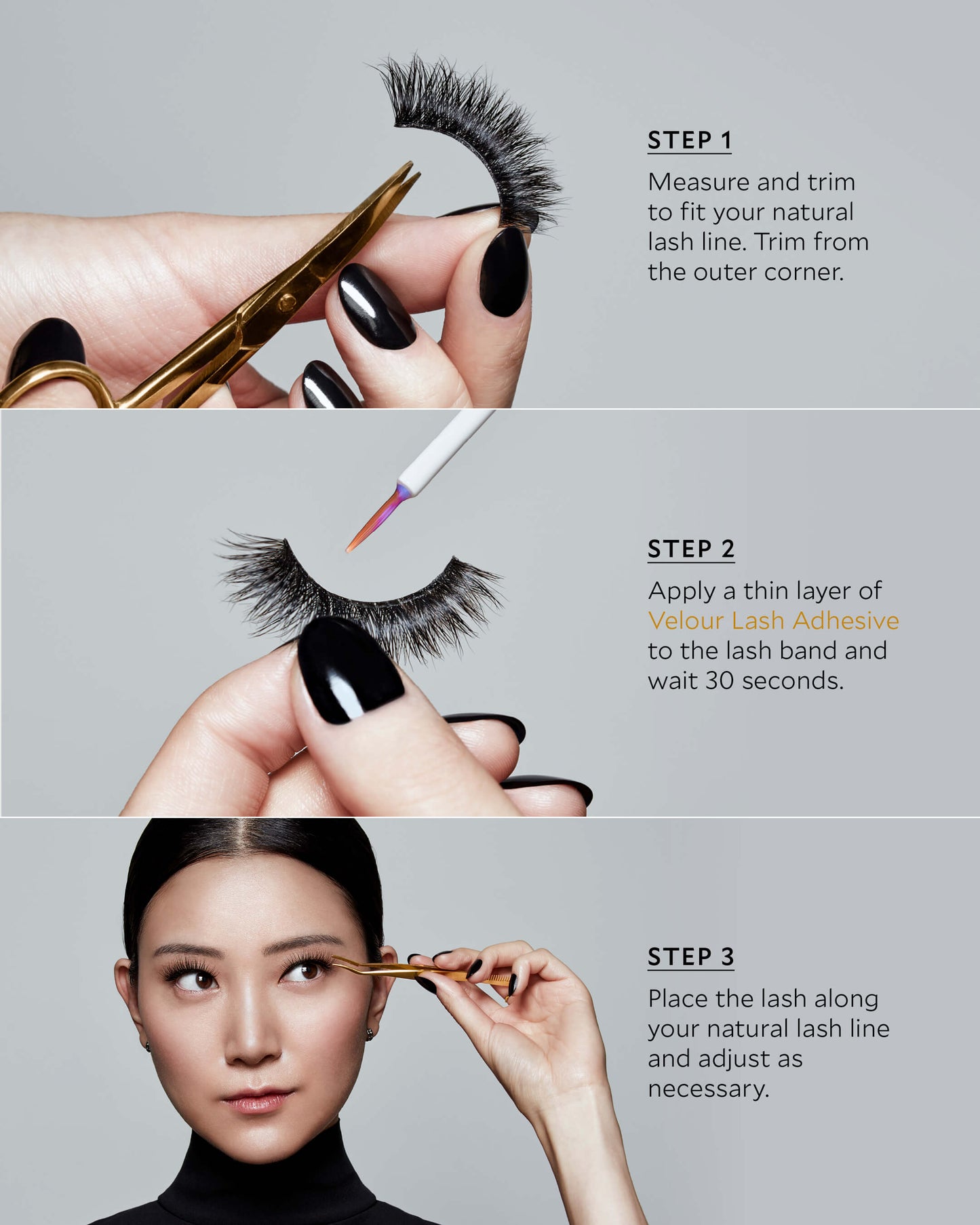 STEP 1

Measure and trim to fit your natural lash line. Trim from the outer corner.

STEP 2

Apply a thin layer of Velour Lash Adhesive to the lash band and wait 30 seconds.

STEP 3

Place the lash along your natural lash line and adjust as necessary.