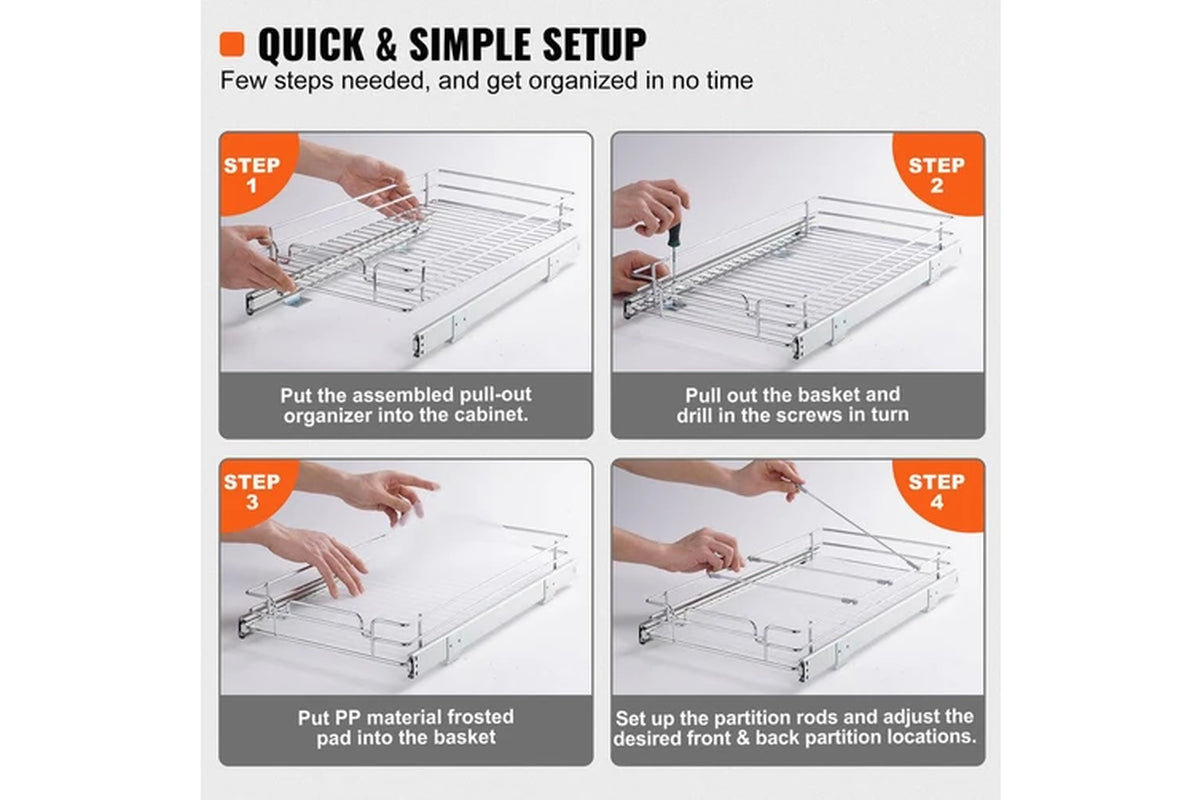 QUICK & SIMPLE SETUP

Few steps needed, and get organized in no time

STEP 1

Put the assembled pull-out organizer into the cabinet.

STEP 2

Pull out the basket and drill in the screws in turn

STEP 3

Put PP material frosted pad into the basket

STEP 4

Set up the partition rods and adjust the desired front & back partition locations.